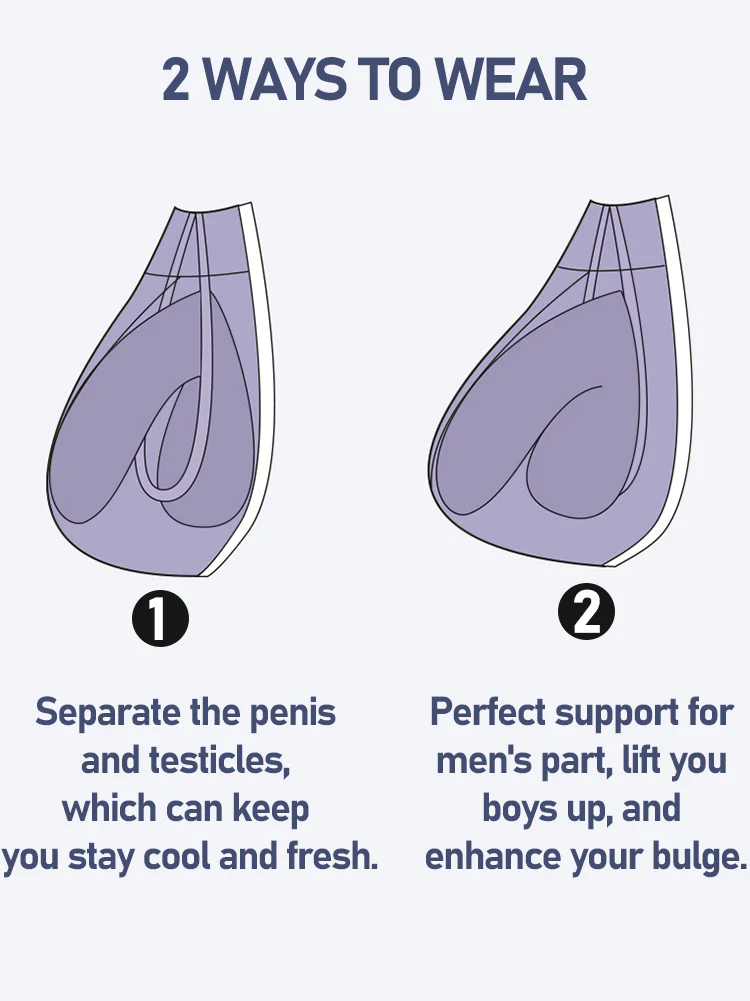 2 WAYS TO WEAR

1

Separate the penis and testicles, which can keep you stay cool and fresh.

2

Perfect support for men's part, lift you boys up, and enhance your bulge.