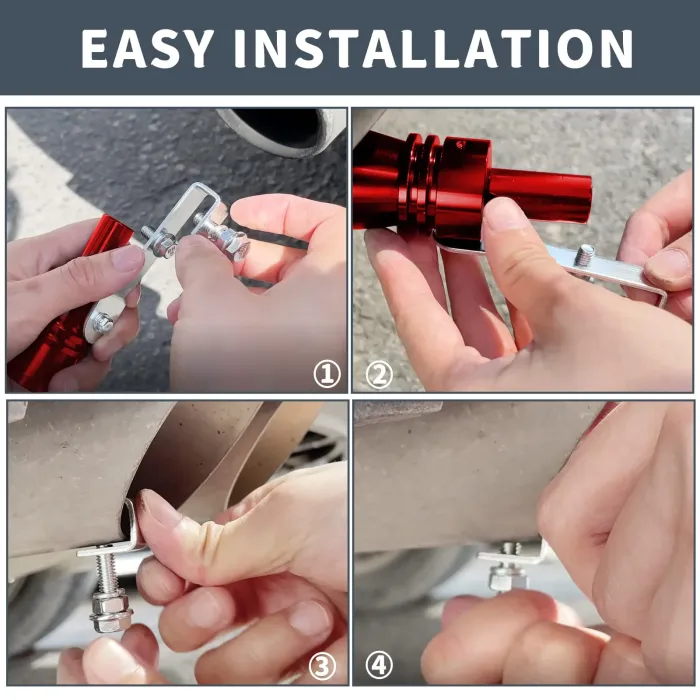 EASY INSTALLATION

①

②

③

④